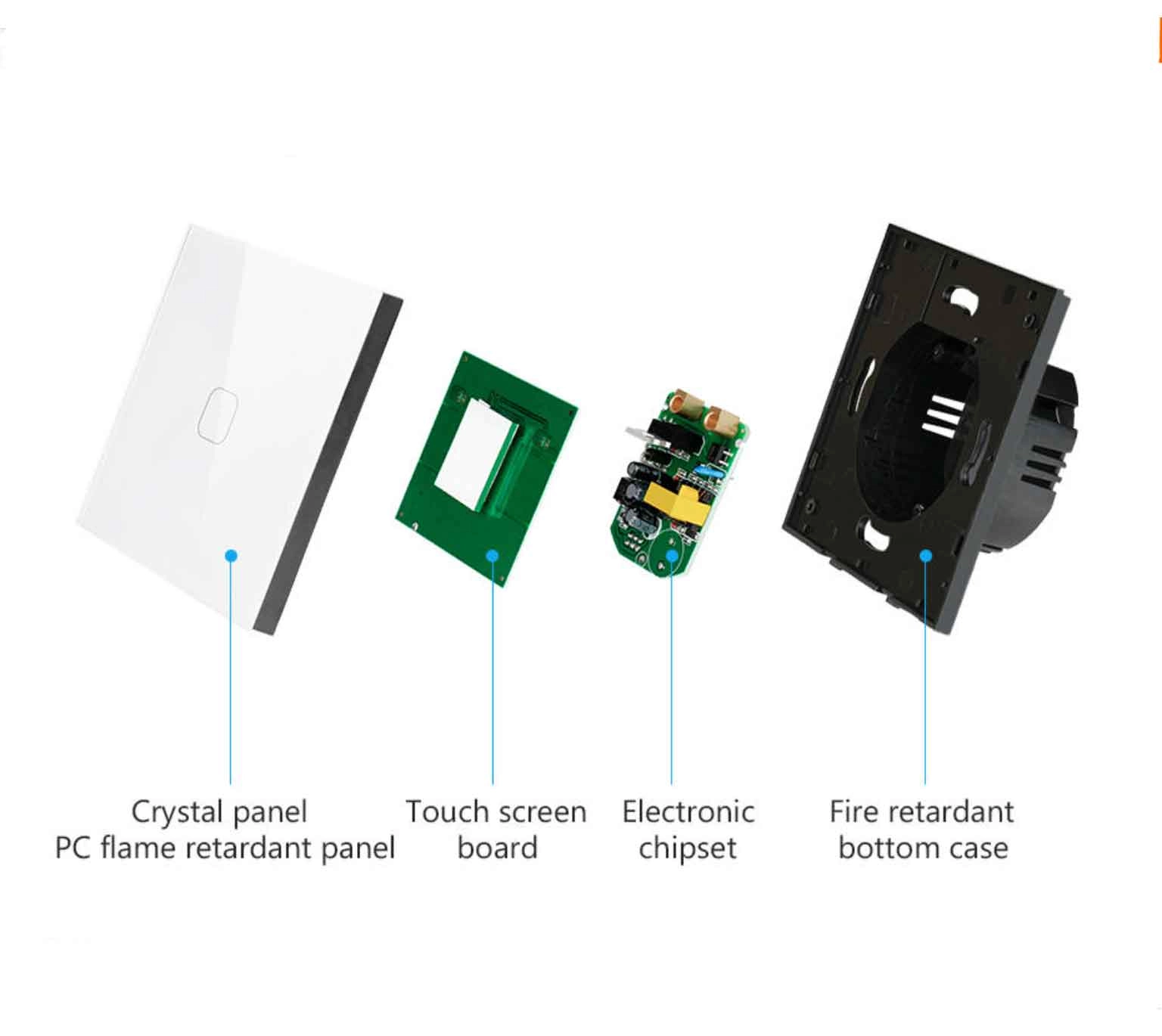 Crystal panel
PC flame retardant panel

Touch screen
board

Electronic
chipset

Fire retardant
bottom case